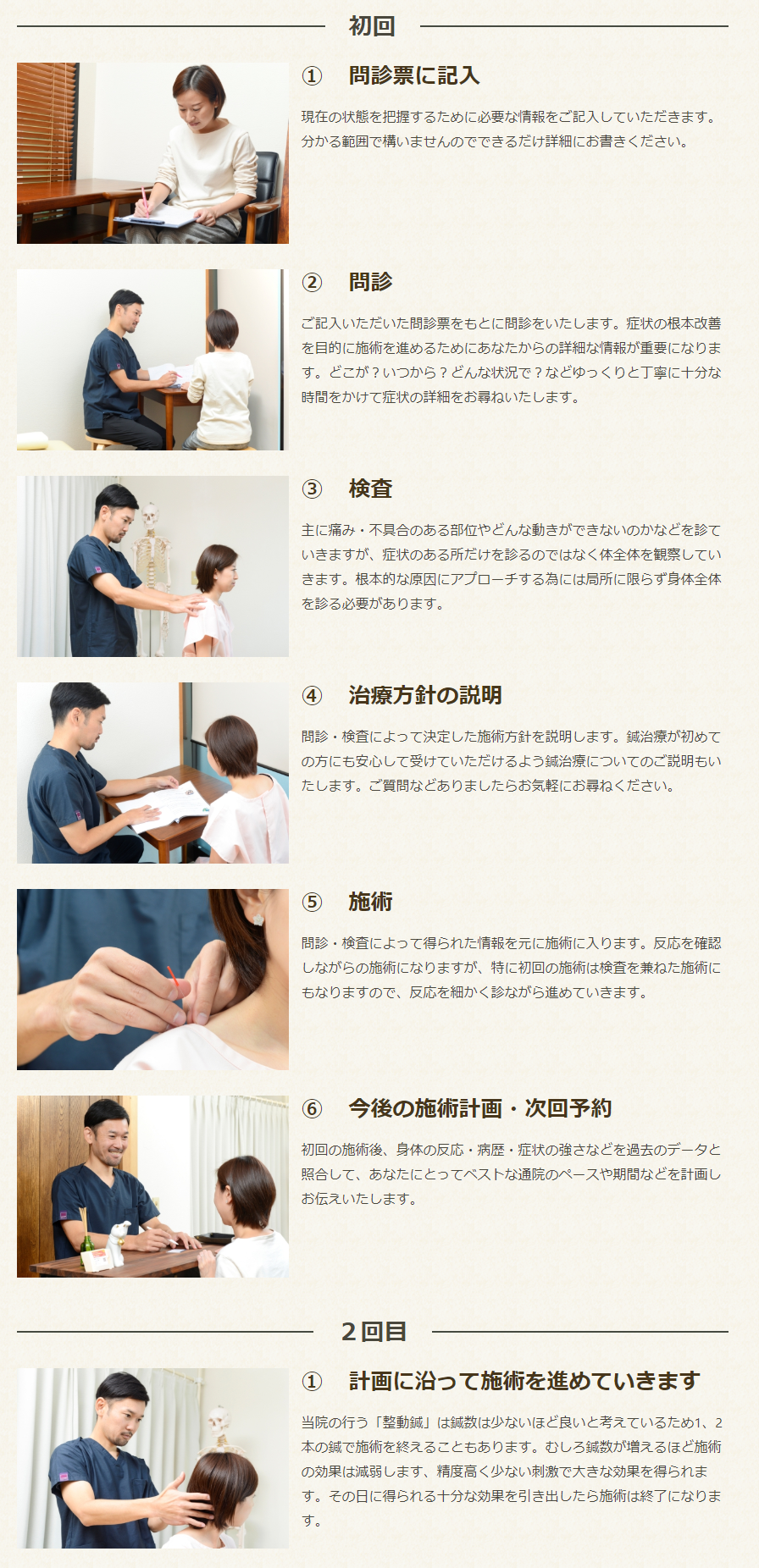 初回

① 問診票に記入

現在の状態を把握するために必要な情報をご記入していただきます。分かる範囲で構いませんのでできるだけ詳細にお書きください。

② 問診

ご記入いただいた問診票をもとに問診をいたします。症状の根本改善を目的に施術を進めるためにあなたからの詳細な情報が重要になります。どこが？いつから？どんな状況で？などゆっくりと丁寧に十分な時間をかけて症状の詳細をお尋ねいたします。

③ 検査

主に痛み・不具合のある部位やどんな動きができないのかなどを診ていきますが、症状のある所だけを診るのではなく体全体を観察していきます。根本的な原因にアプローチする為には局所に限らず身体全体を診る必要があります。

④ 治療方針の説明

問診・検査によって決定した施術方針を説明します。鍼治療が初めての方にも安心して受けていただけるよう鍼治療についてのご説明もいたします。ご質問などありましたらお気軽にお尋ねください。

⑤ 施術

問診・検査によって得られた情報を元に施術に入ります。反応を確認しながらの施術になりますが、特に初回の施術は検査を兼ねた施術にもなりますので、反応を細かく診ながら進めていきます。

⑥ 今後の施術計画・次回予約

初回の施術後、身体の反応・病歴・症状の強さなどを過去のデータと照合して、あなたにとってベストな通院のペースや期間などを計画しお伝えいたします。

2回目

① 計画に沿って施術を進めていきます

当院の行う「整動鍼」は鍼数は少ないほど良いと考えているため1、2本の鍼で施術を終えることもあります。むしろ鍼数が増えるほど施術の効果は減弱します、精度高く少ない刺激で大きな効果を得られます。その日に得られる十分な効果を引き出したら施術は終了になります。